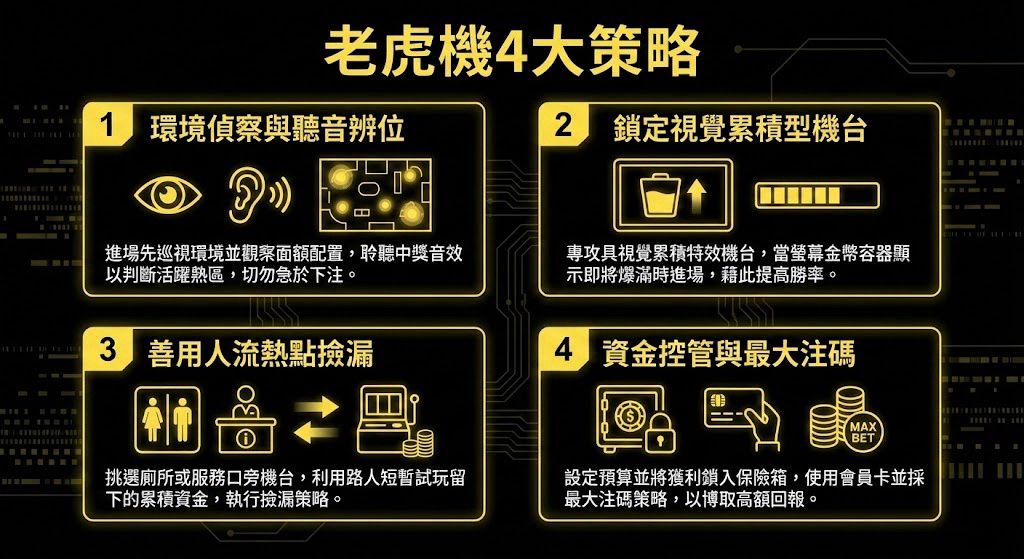 老虎機4大策略

1 環境偵察與聽音辨位

進場先巡視環境並觀察面額配置，聆聽中獎音效以判斷活躍熱區，切勿急於下注。

2 鎖定視覺累積型機台

專攻具視覺累積特效機台，當螢幕金幣容器顯示即將爆滿時進場，藉此提高勝率。

3 善用人流熱點撿漏

挑選廁所或服務口旁機台，利用路人短暫試玩留下的累積資金，執行撿漏策略。

4 資金控管與最大注碼

MAX BET

設定預算並將獲利鎖入保險箱，使用會員卡並採最大注碼策略，以博取高額回報。